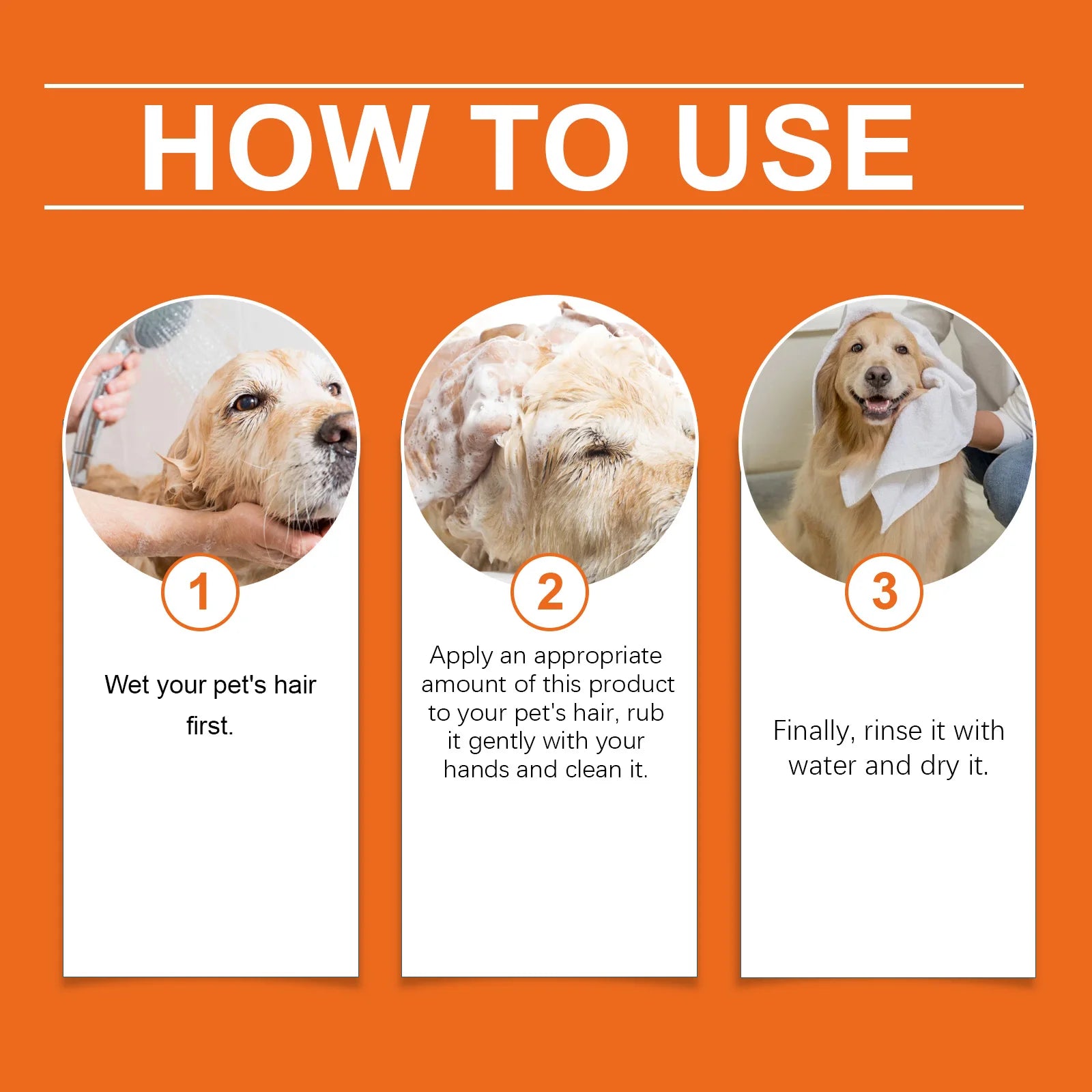 HOW TO USE

1

Wet your pet's hair first.

2

Apply an appropriate amount of this product to your pet's hair, rub it gently with your hands and clean it.

3

Finally, rinse it with water and dry it.