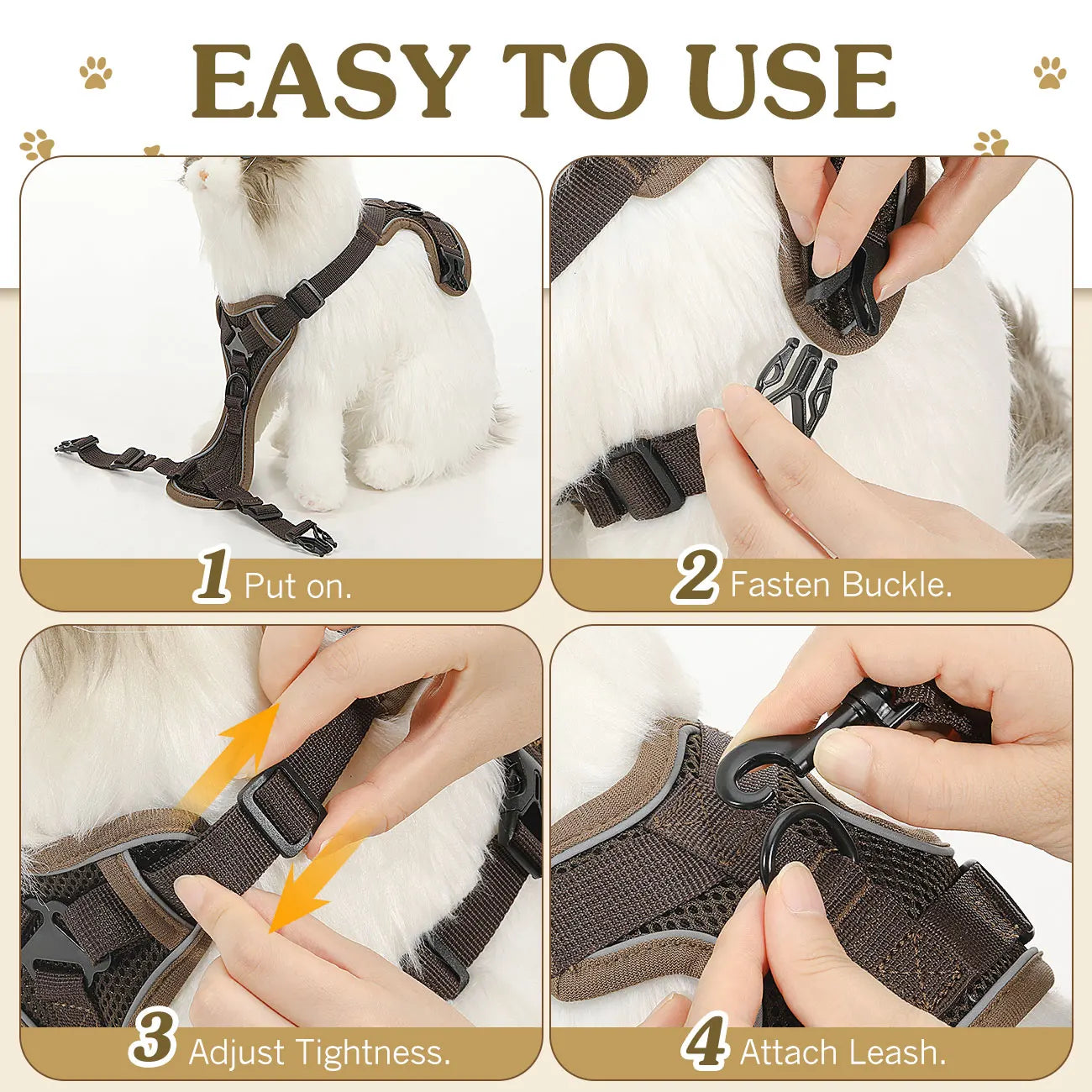 EASY TO USE

1 Put on.

2 Fasten Buckle.

3 Adjust Tightness.

4 Attach Leash.